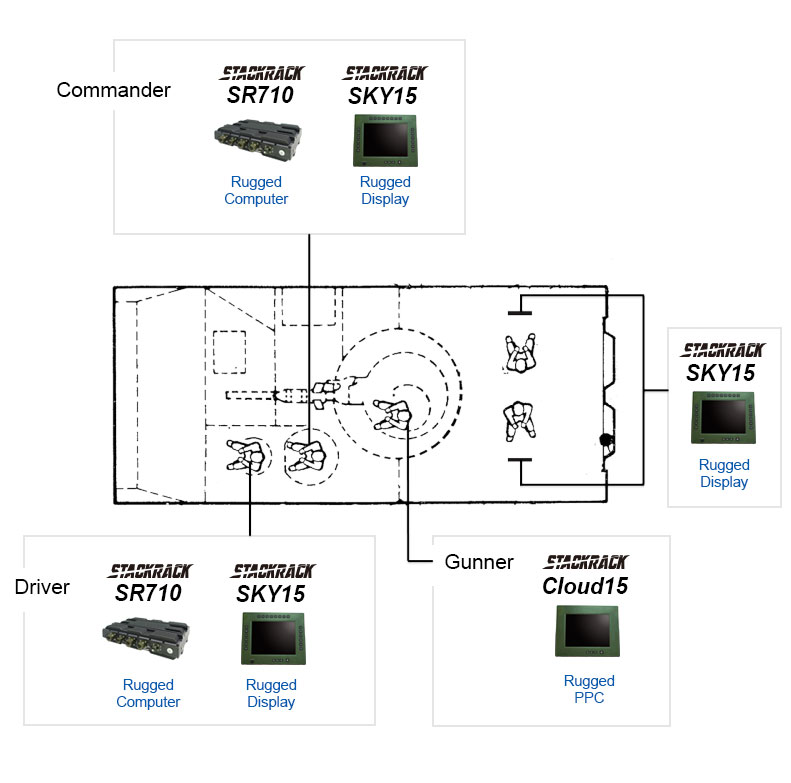 Commander

STACKRACK
SR710
Rugged Computer

STACKRACK
SKY15
Rugged Display

STACKRACK
SKY15
Rugged Display

Driver

STACKRACK
SR710
Rugged Computer

STACKRACK
SKY15
Rugged Display

Gunner

STACKRACK
Cloud15
Rugged PPC